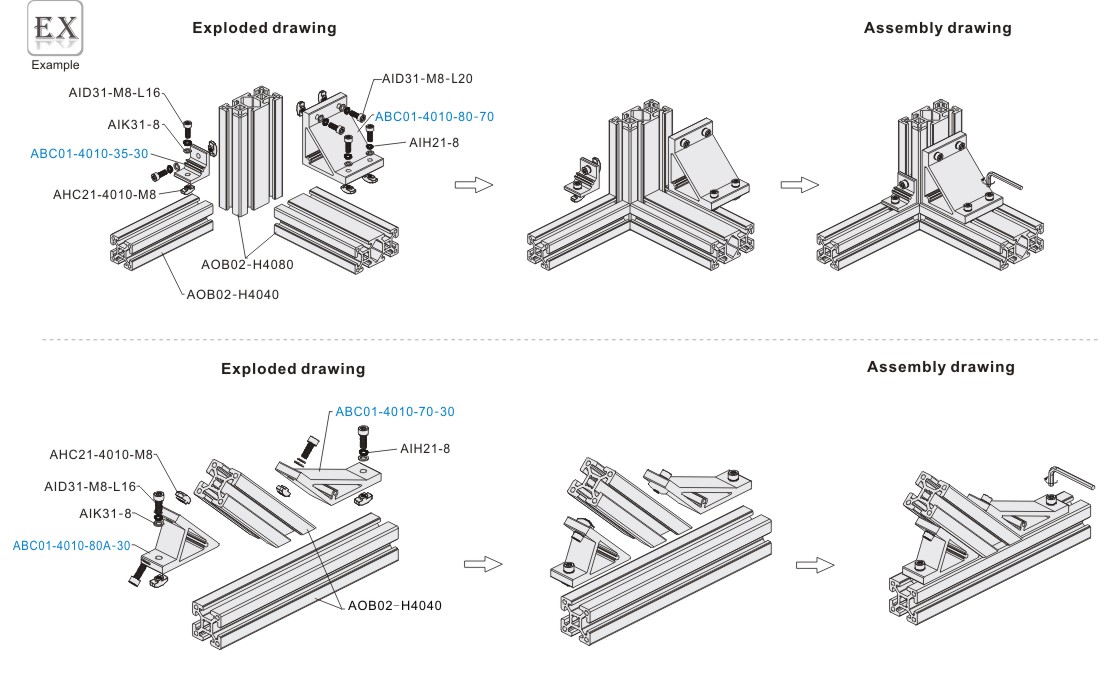 EX
Example

Exploded drawing

Assembly drawing

AID31-M8-L16
AIK31-8
ABC01-4010-35-30
AHC21-4010-M8
AID31-M8-L20
ABC01-4010-80-70
AIH21-8
AOB02-H4080
AOB02-H4040

Exploded drawing

Assembly drawing

ABC01-4010-70-30
AIH21-8
AHC21-4010-M8
AID31-M8-L16
AIK31-8
ABC01-4010-80A-30
AOB02-H4040